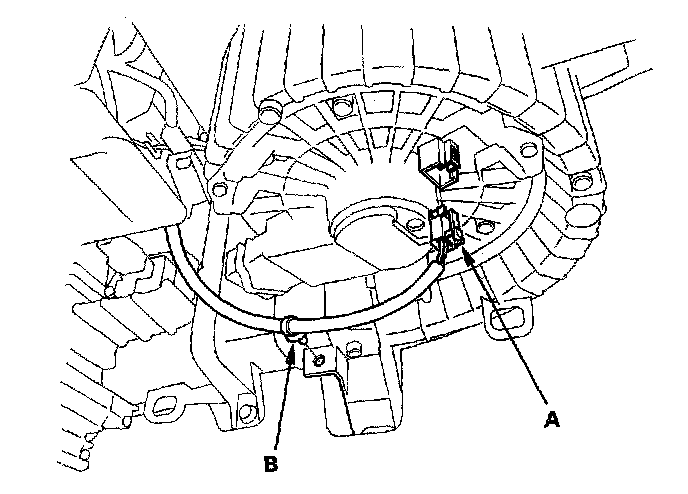 A

B