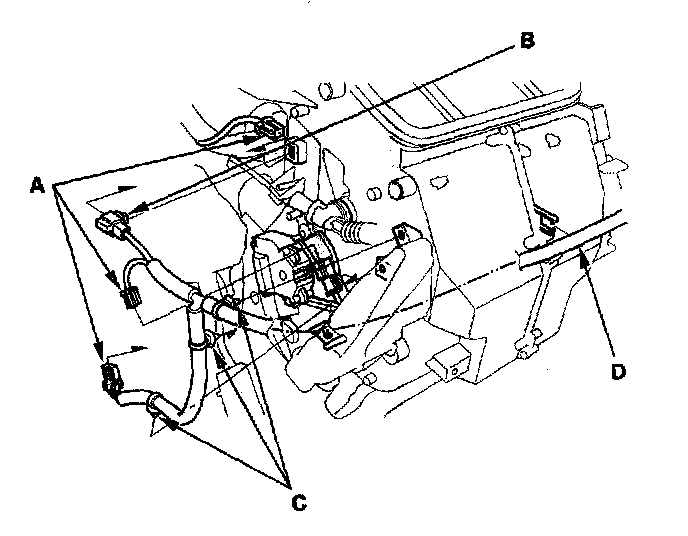 B
A
D
C