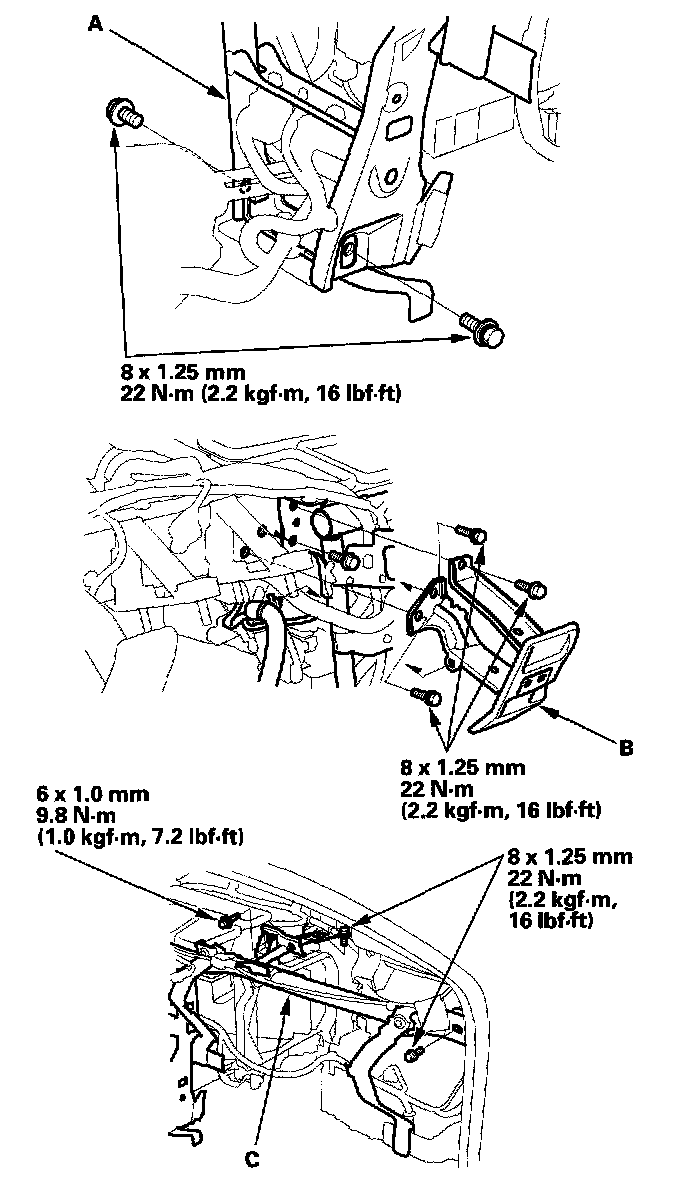 A

8 x 1.25 mm
22 N·m (2.2 kgf·m, 16 lbf·ft)

B

8 x 1.25 mm
22 N·m
(2.2 kgf·m, 16 lbf·ft)

6 x 1.0 mm
9.8 N·m
(1.0 kgf·m, 7.2 lbf·ft)

8 x 1.25 mm
22 N·m
(2.2 kgf·m,
16 lbf·ft)

C