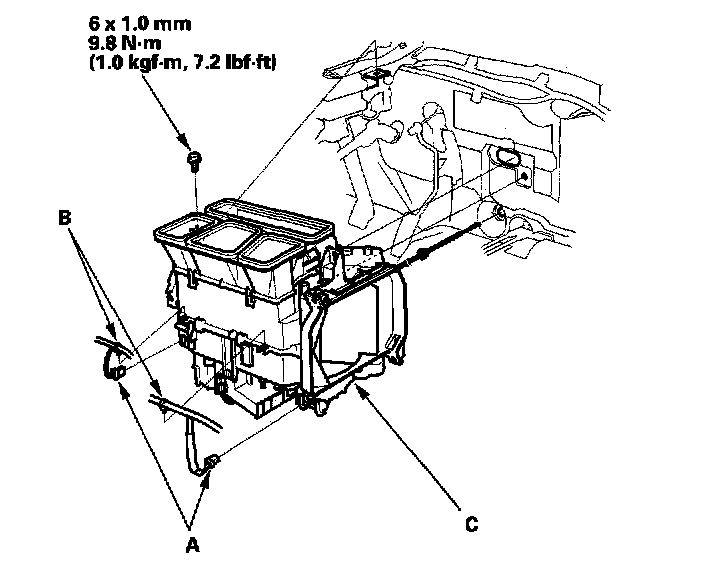 6 x 1.0 mm
9.8 N·m
(1.0 kgf·m, 7.2 lbf·ft)

B

C

A