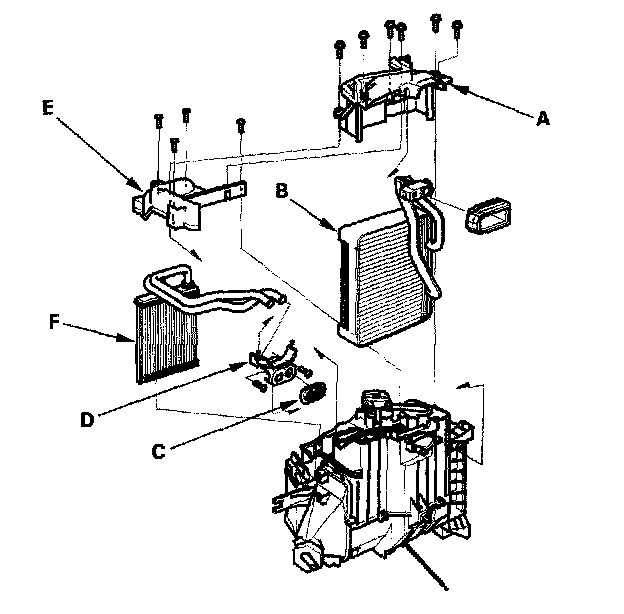 E
A
B
F
D
C