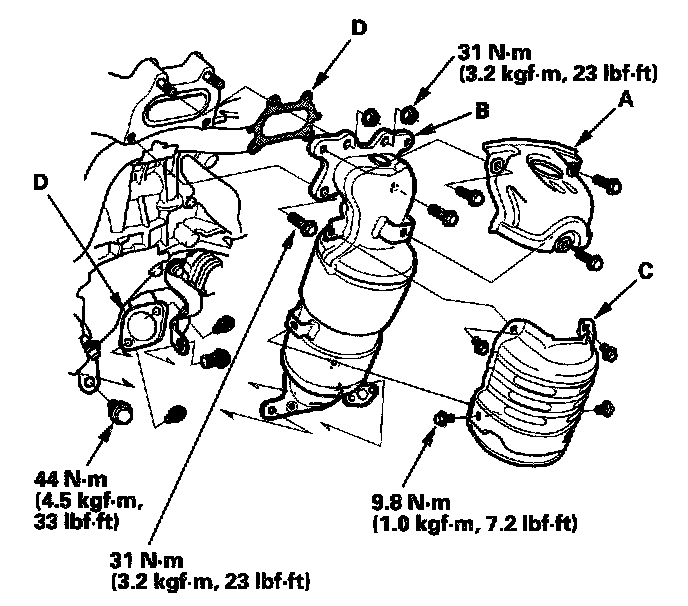 D

31 N·m
(3.2 kgf·m, 23 lbf·ft)

B

A

D

C

44 N·m
(4.5 kgf·m,
33 lbf·ft)

9.8 N·m
(1.0 kgf·m, 7.2 lbf·ft)

31 N·m
(3.2 kgf·m, 23 lbf·ft)