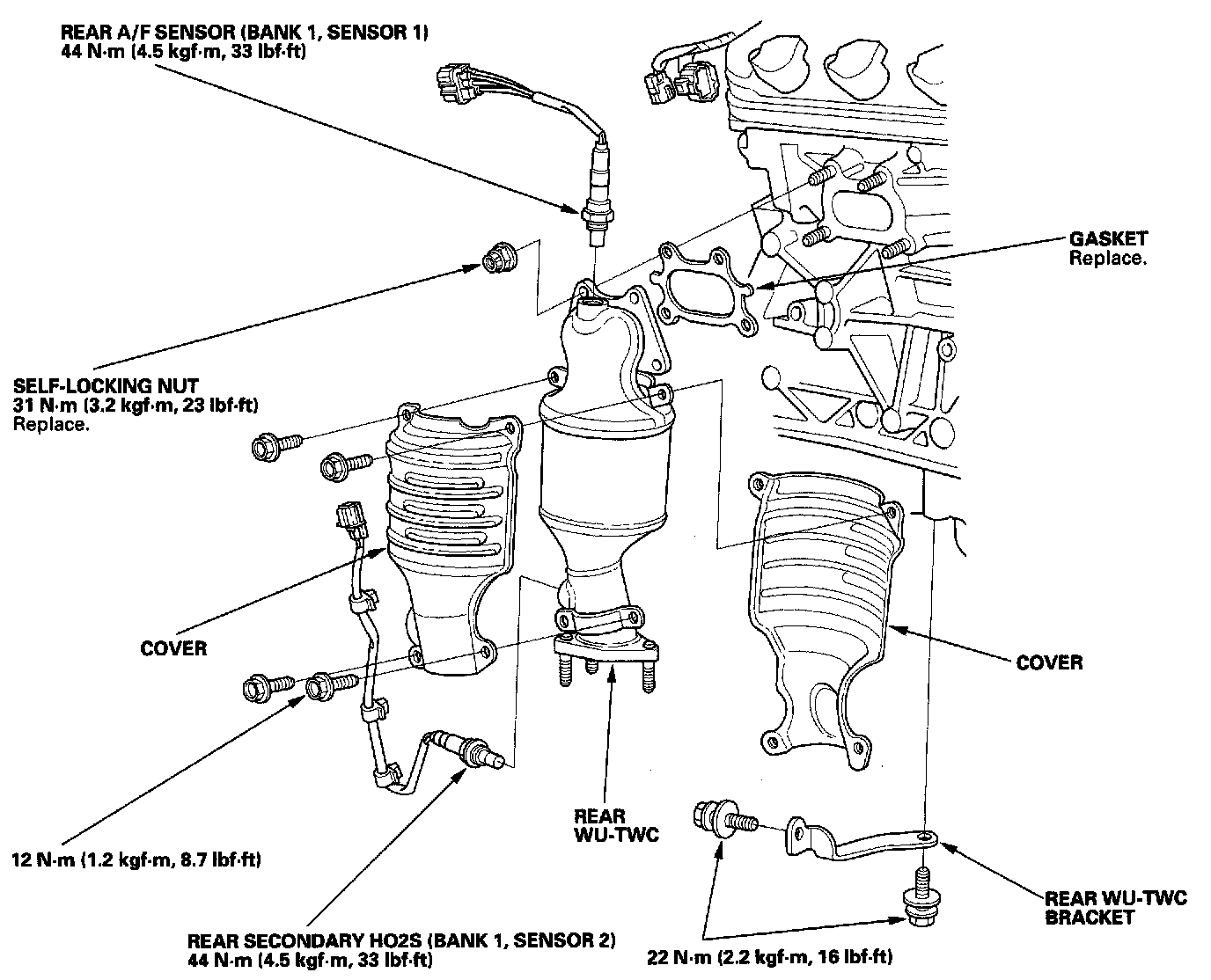 REAR A/F SENSOR (BANK 1, SENSOR 1)
44 N·m (4.5 kgf·m, 33 lbf·ft)

GASKET
Replace.

SELF-LOCKING NUT
31 N·m (3.2 kgf·m, 23 lbf·ft)
Replace.

COVER

COVER

REAR
WU-TWC

12 N·m (1.2 kgf·m, 8.7 lbf·ft)

REAR WU-TWC
BRACKET

REAR SECONDARY HO2S (BANK 1, SENSOR 2)
44 N·m (4.5 kgf·m, 33 lbf·ft)

22 N·m (2.2 kgf·m, 16 lbf·ft)