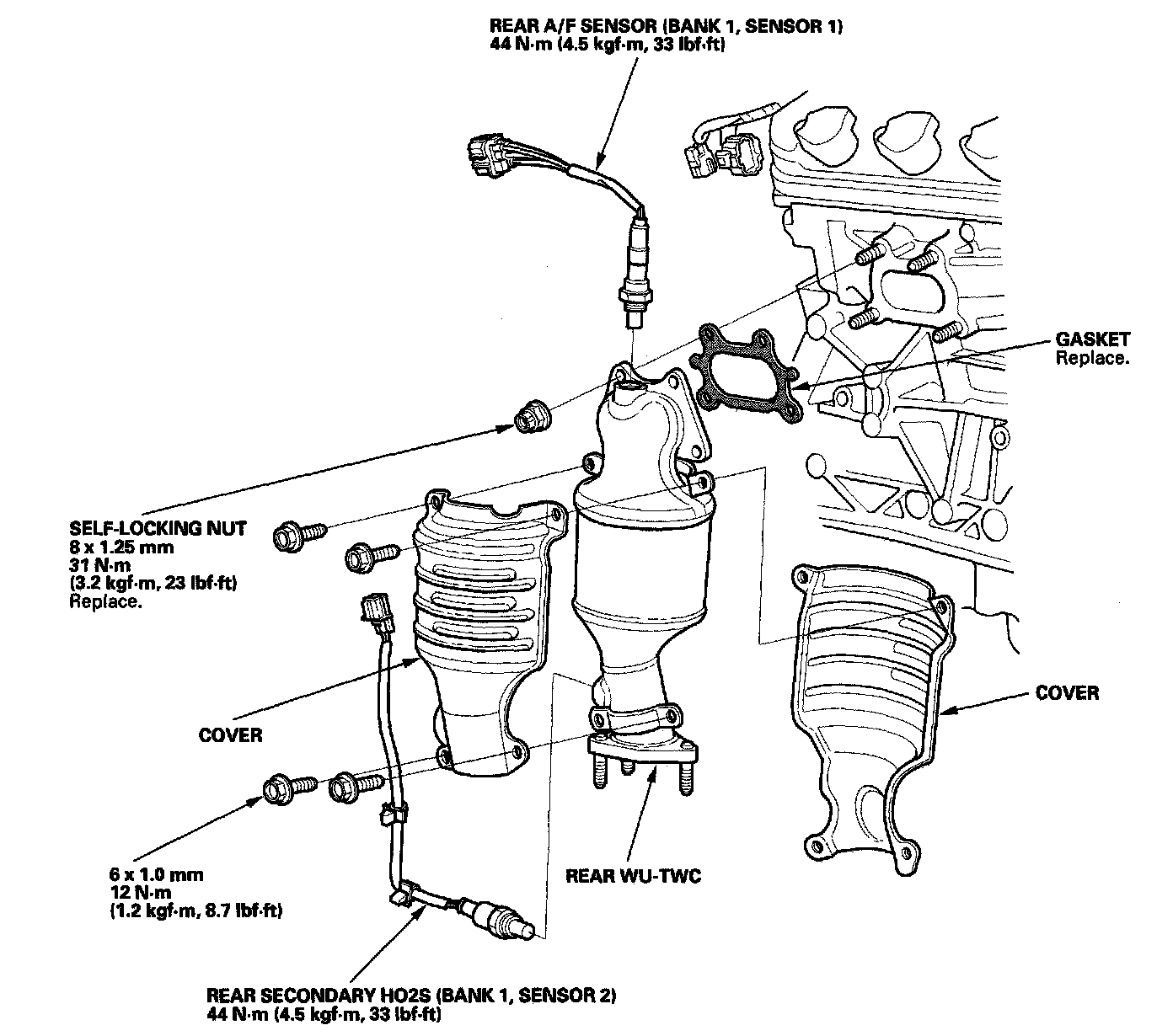 REAR A/F SENSOR (BANK 1, SENSOR 1)
44 N·m (4.5 kgf·m, 33 lbf·ft)

GASKET
Replace.

SELF-LOCKING NUT
8 x 1.25 mm
31 N·m
(3.2 kgf·m, 23 lbf·ft)
Replace.

COVER

COVER

6 x 1.0 mm
12 N·m
(1.2 kgf·m, 8.7 lbf·ft)

REAR WU-TWC

REAR SECONDARY HO2S (BANK 1, SENSOR 2)
44 N·m (4.5 kgf·m, 33 lbf·ft)