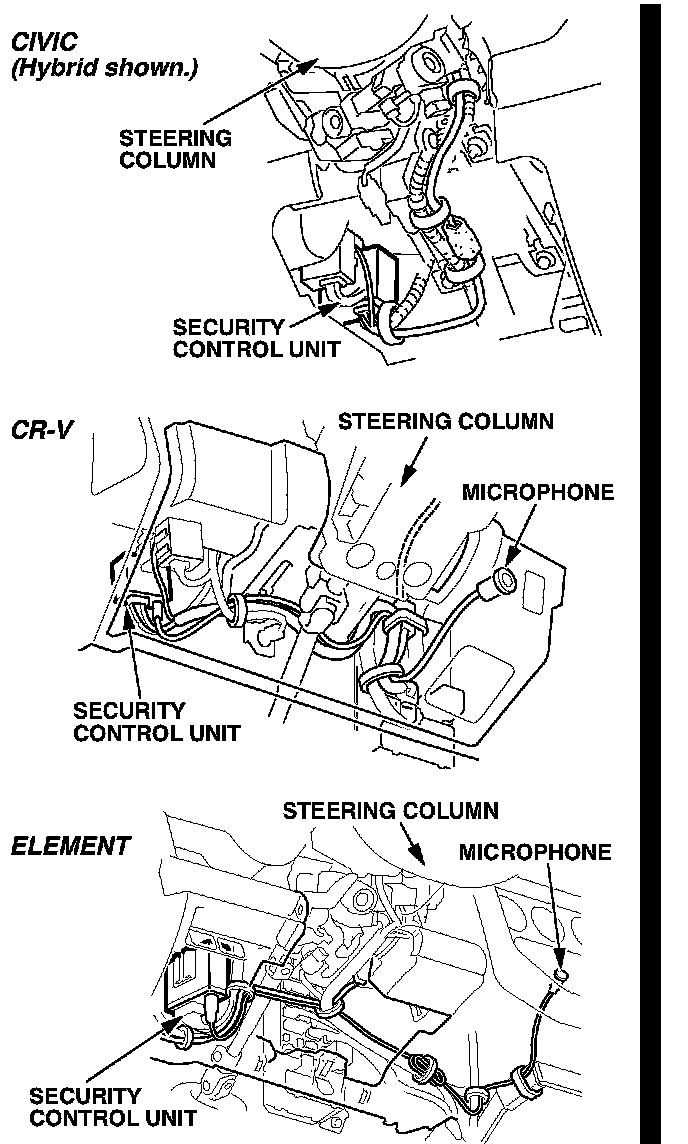 CIVIC
(Hybrid shown.)

STEERING COLUMN

SECURITY CONTROL UNIT

CR-V

STEERING COLUMN

MICROPHONE

SECURITY CONTROL UNIT

ELEMENT

STEERING COLUMN

MICROPHONE

SECURITY CONTROL UNIT