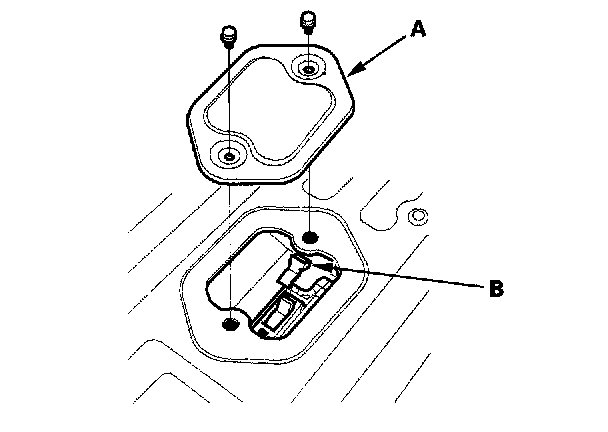 A

B