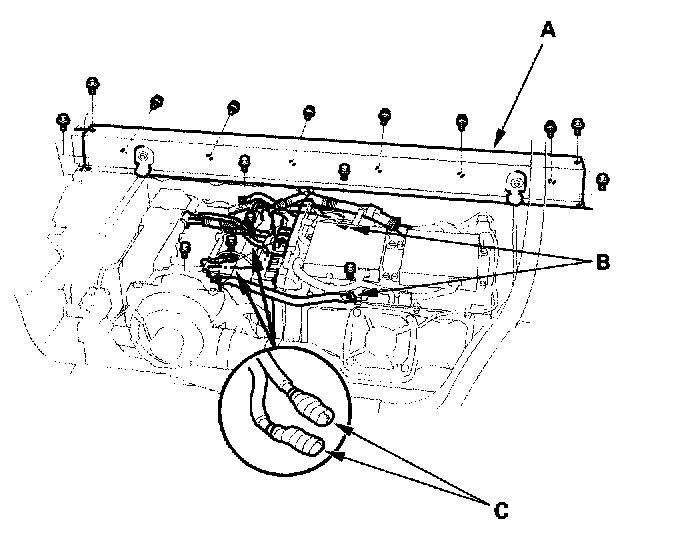 A
B
C