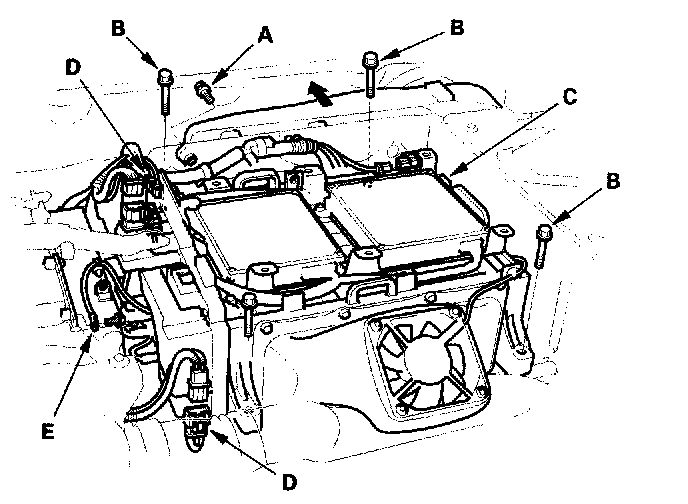 B
A
B
D
C
B
E
D