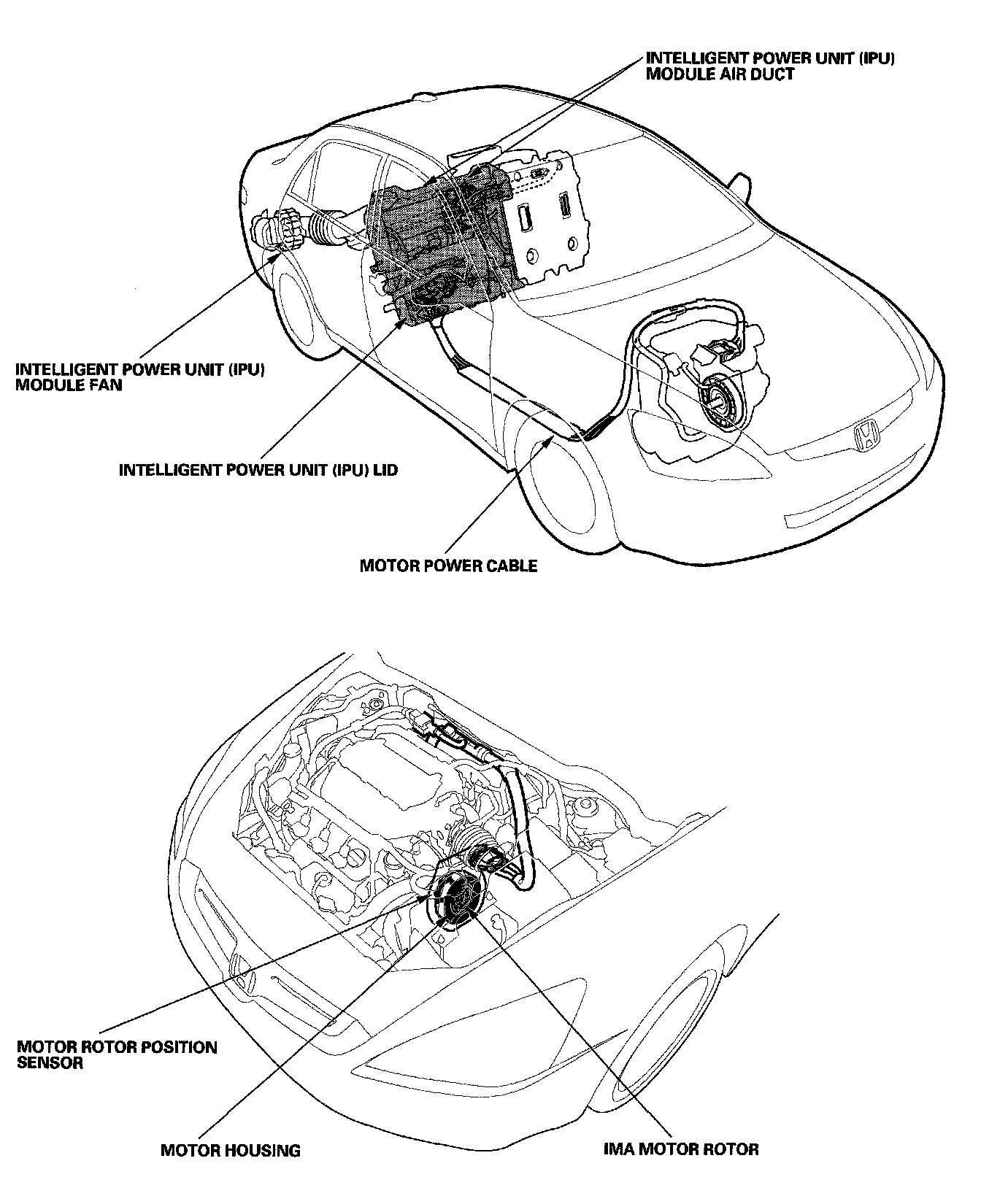 INTELLIGENT POWER UNIT (IPU) MODULE AIR DUCT

INTELLIGENT POWER UNIT (IPU) MODULE FAN

INTELLIGENT POWER UNIT (IPU) LID

MOTOR POWER CABLE

MOTOR ROTOR POSITION SENSOR

MOTOR HOUSING

IMA MOTOR ROTOR