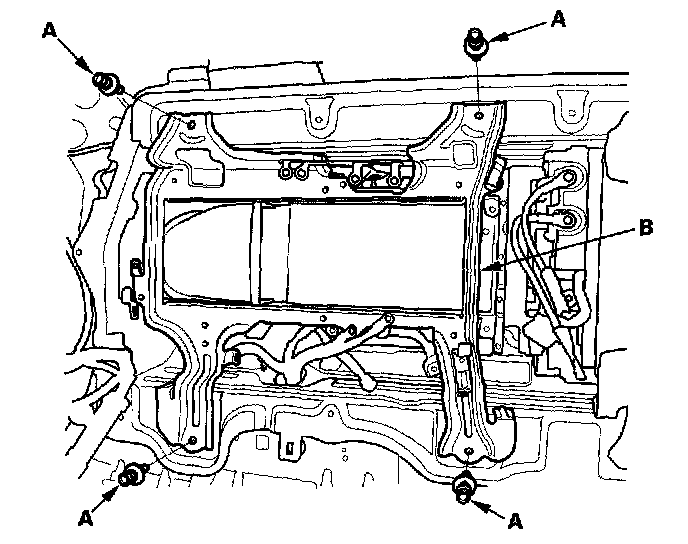 A
A
B
A
A