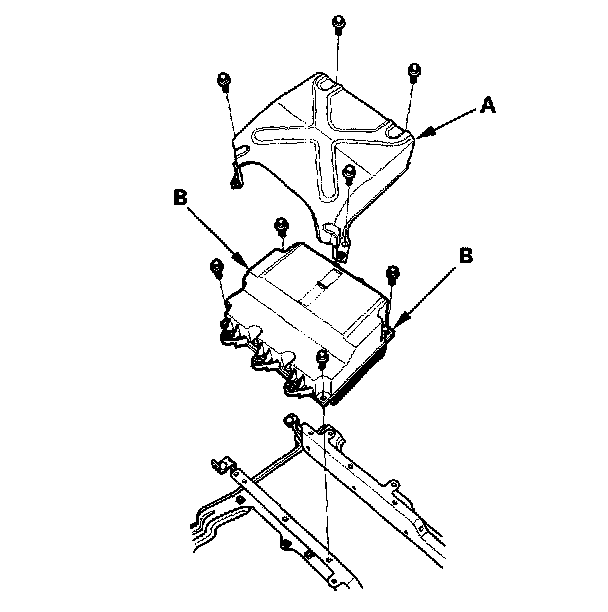 A
B
B