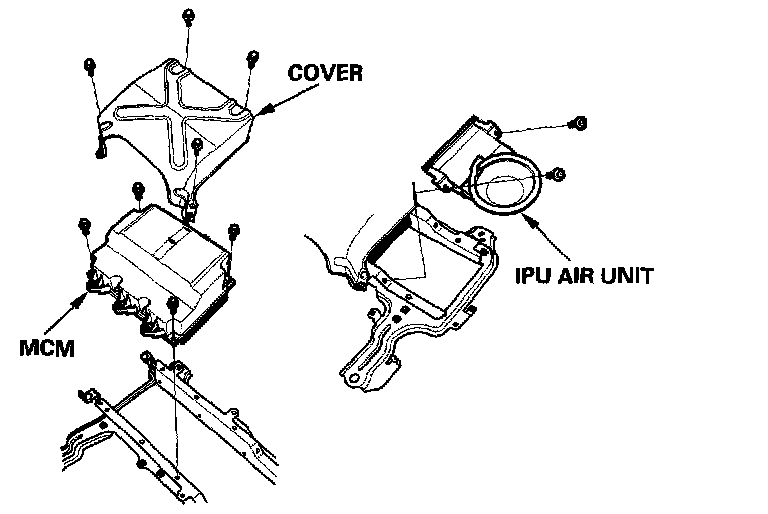 COVER

IPU AIR UNIT

MCM