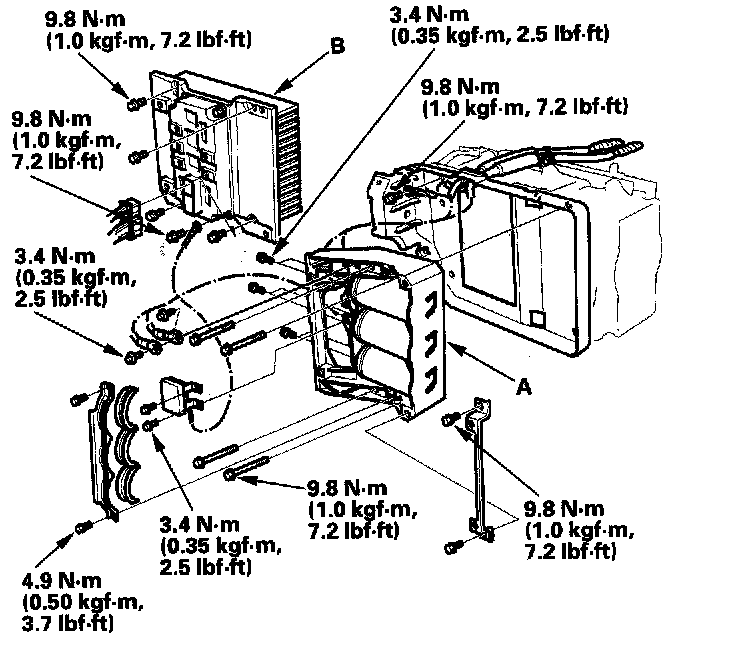 9.8 N·m
(1.0 kgf·m, 7.2 lbf·ft)

B

3.4 N·m
(0.35 kgf·m, 2.5 lbf·ft)

9.8 N·m
(1.0 kgf·m, 7.2 lbf·ft)

9.8 N·m
(1.0 kgf·m,
7.2 lbf·ft)

3.4 N·m
(0.35 kgf·m,
2.5 lbf·ft)

A

9.8 N·m
(1.0 kgf·m,
7.2 lbf·ft)

9.8 N·m
(1.0 kgf·m,
7.2 lbf·ft)

3.4 N·m
(0.35 kgf·m,
2.5 lbf·ft)

4.9 N·m
(0.50 kgf·m,
3.7 lbf·ft)