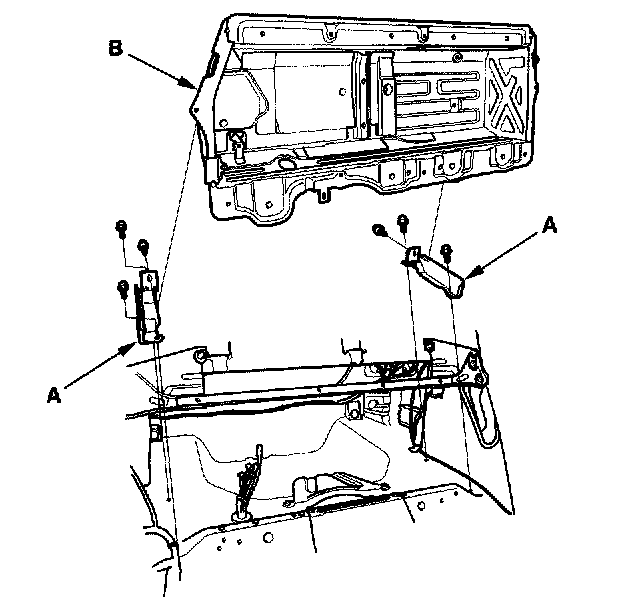 B

A

A