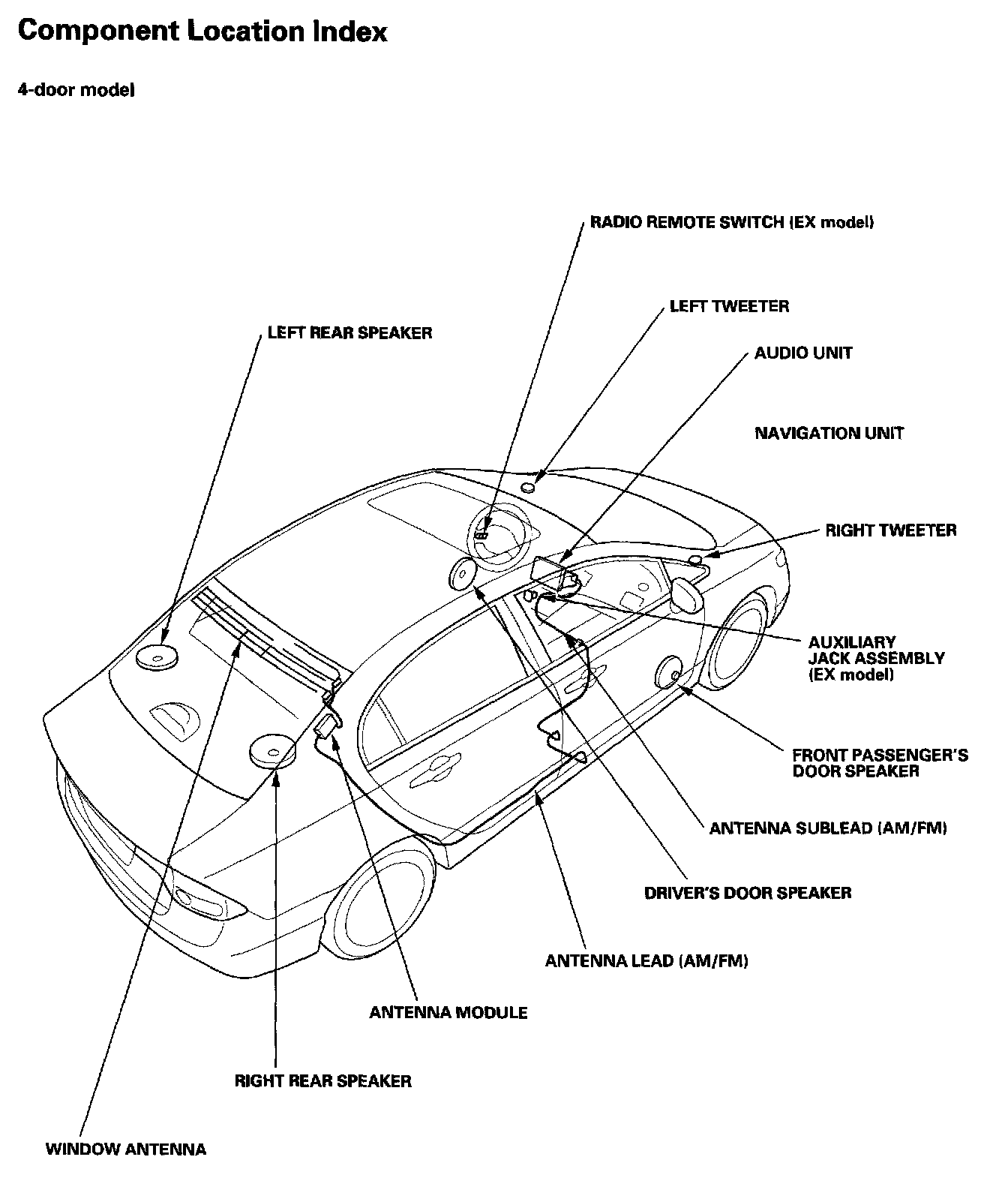 Component Location Index

4-door model

RADIO REMOTE SWITCH (EX model)

LEFT TWEETER

LEFT REAR SPEAKER

AUDIO UNIT

NAVIGATION UNIT

RIGHT TWEETER

AUXILIARY JACK ASSEMBLY (EX model)

FRONT PASSENGER'S DOOR SPEAKER

ANTENNA SUBLEAD (AM/FM)

DRIVER'S DOOR SPEAKER

ANTENNA LEAD (AM/FM)

ANTENNA MODULE

RIGHT REAR SPEAKER

WINDOW ANTENNA