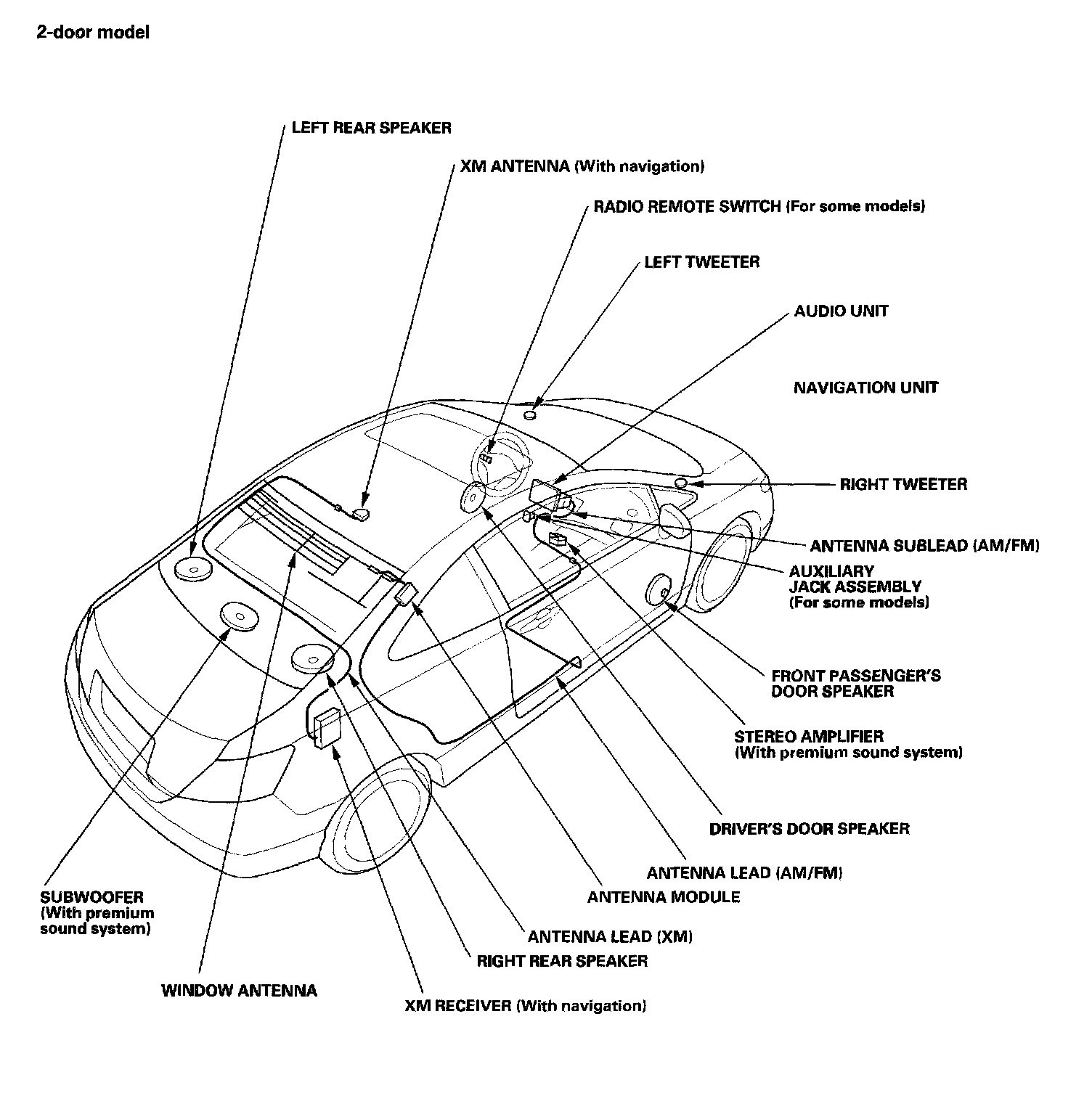 2-door model

LEFT REAR SPEAKER

XM ANTENNA (With navigation)

RADIO REMOTE SWITCH (For some models)

LEFT TWEETER

AUDIO UNIT

NAVIGATION UNIT

RIGHT TWEETER

ANTENNA SUBLEAD (AM/FM)

AUXILIARY JACK ASSEMBLY (For some models)

FRONT PASSENGER'S DOOR SPEAKER

STEREO AMPLIFIER (With premium sound system)

DRIVER'S DOOR SPEAKER

ANTENNA LEAD (AM/FM)

ANTENNA MODULE

ANTENNA LEAD (XM)

RIGHT REAR SPEAKER

XM RECEIVER (With navigation)

WINDOW ANTENNA

SUBWOOFER (With premium sound system)