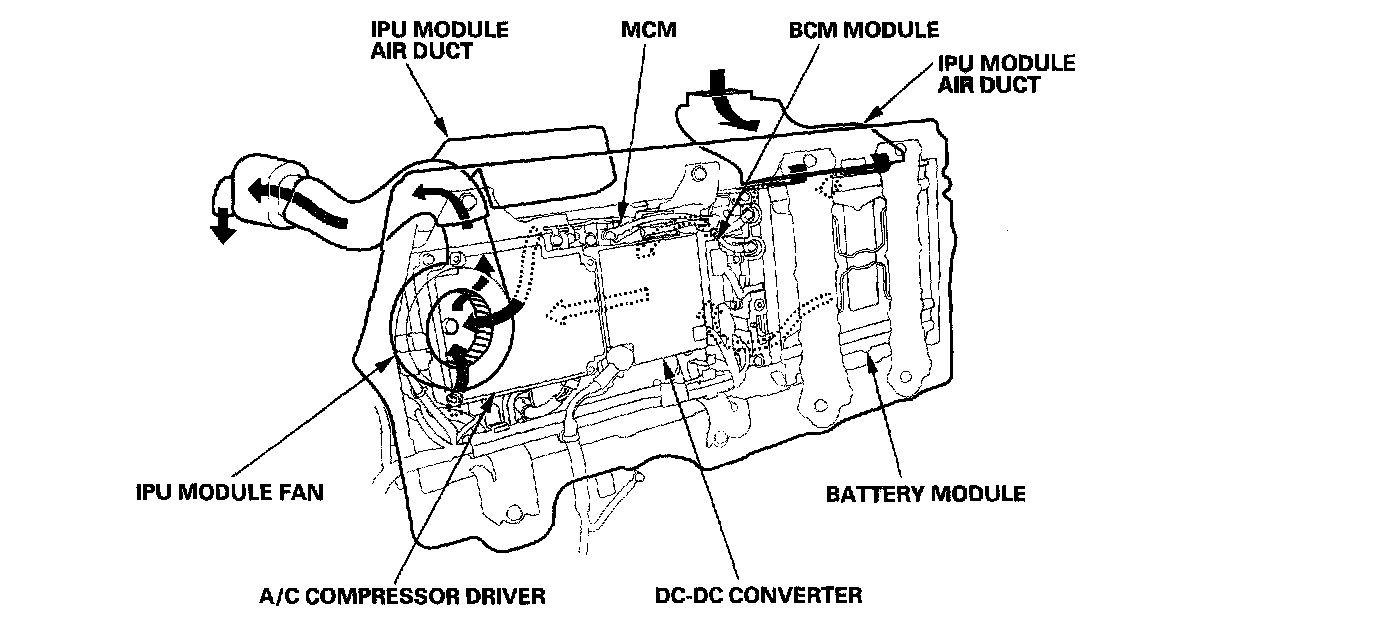 IPU MODULE AIR DUCT

MCM

BCM MODULE

IPU MODULE AIR DUCT

IPU MODULE FAN

BATTERY MODULE

A/C COMPRESSOR DRIVER

DC-DC CONVERTER