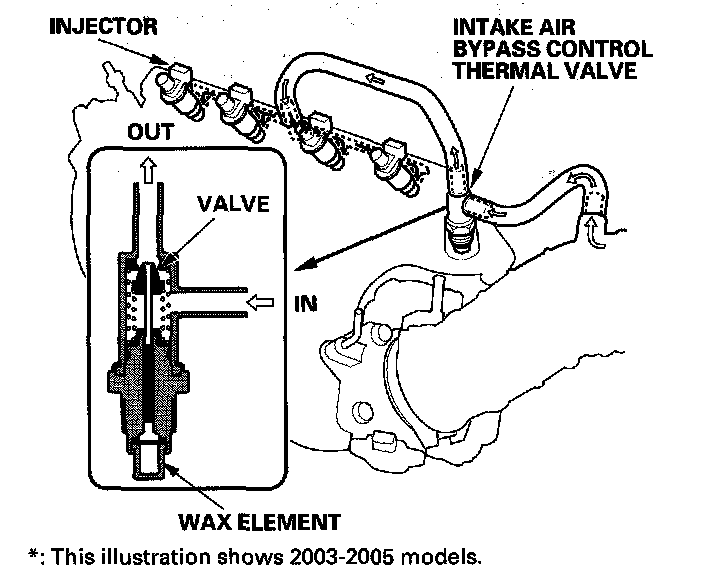 INJECTOR

INTAKE AIR BYPASS CONTROL THERMAL VALVE

OUT

VALVE

IN

WAX ELEMENT

*: This illustration shows 2003-2005 models.