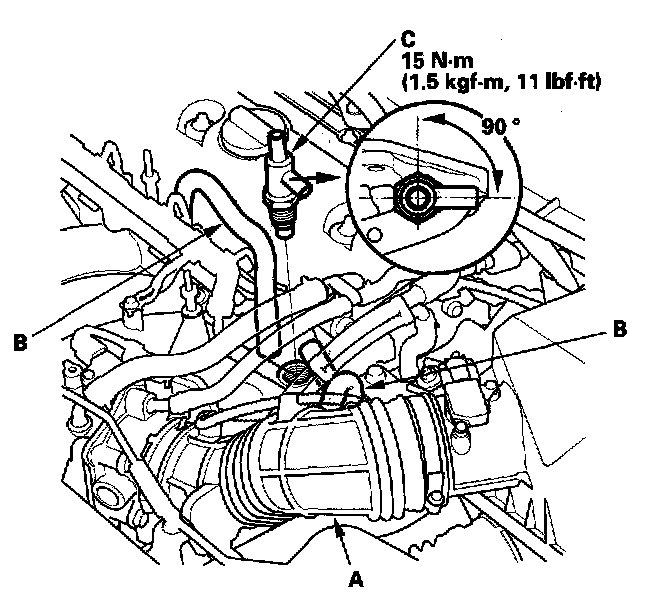 C
15 N·m
(1.5 kgf·m, 11 lbf·ft)

90 °

B

B

A