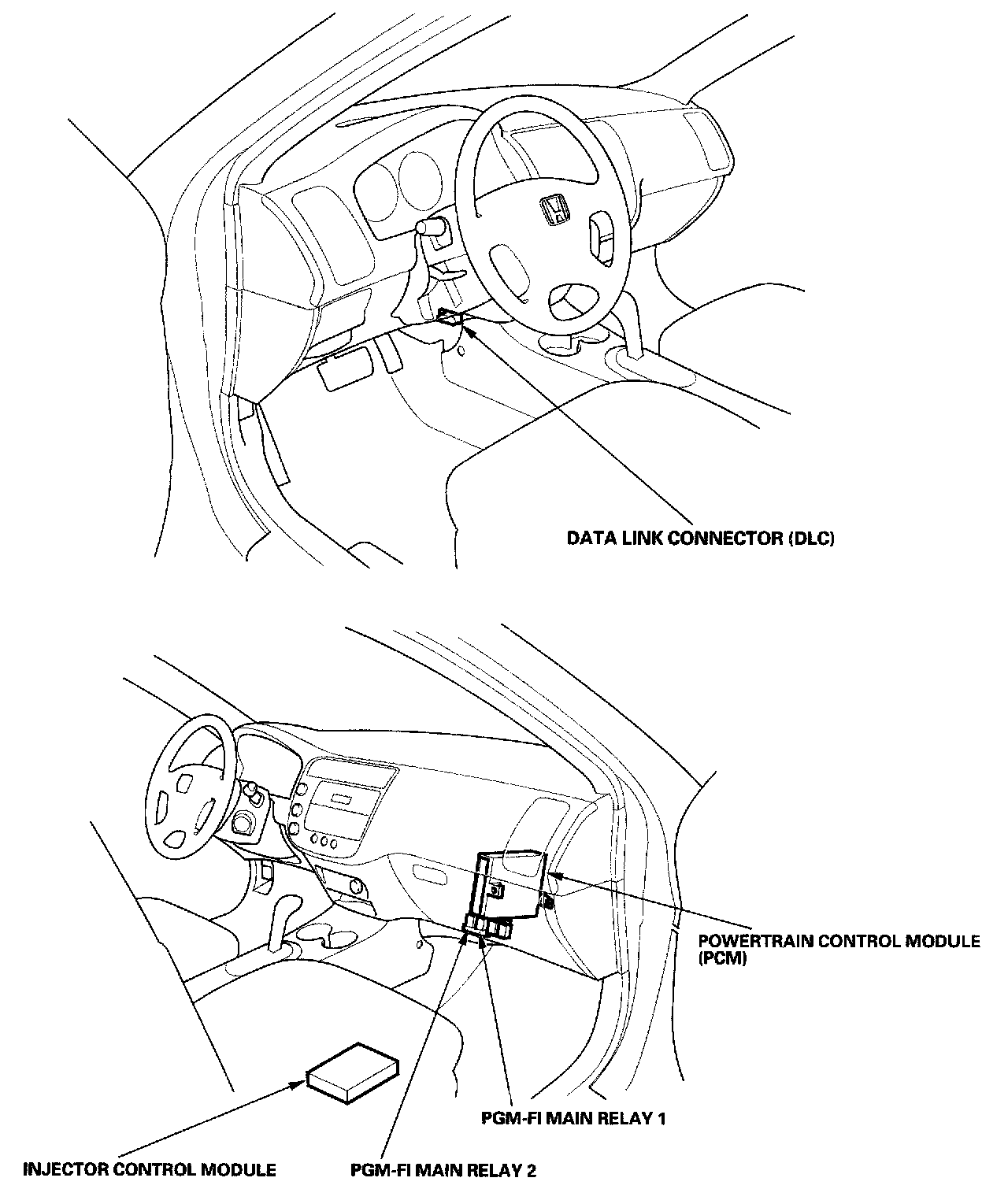 DATA LINK CONNECTOR (DLC)

POWERTRAIN CONTROL MODULE (PCM)

PGM-FI MAIN RELAY 1

INJECTOR CONTROL MODULE

PGM-FI MAIN RELAY 2