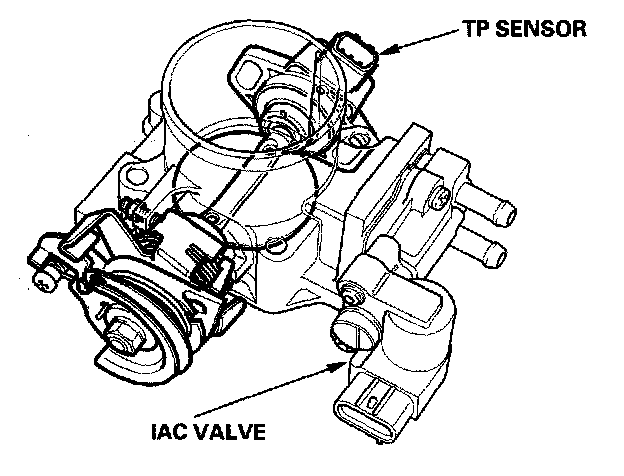 TP SENSOR

IAC VALVE