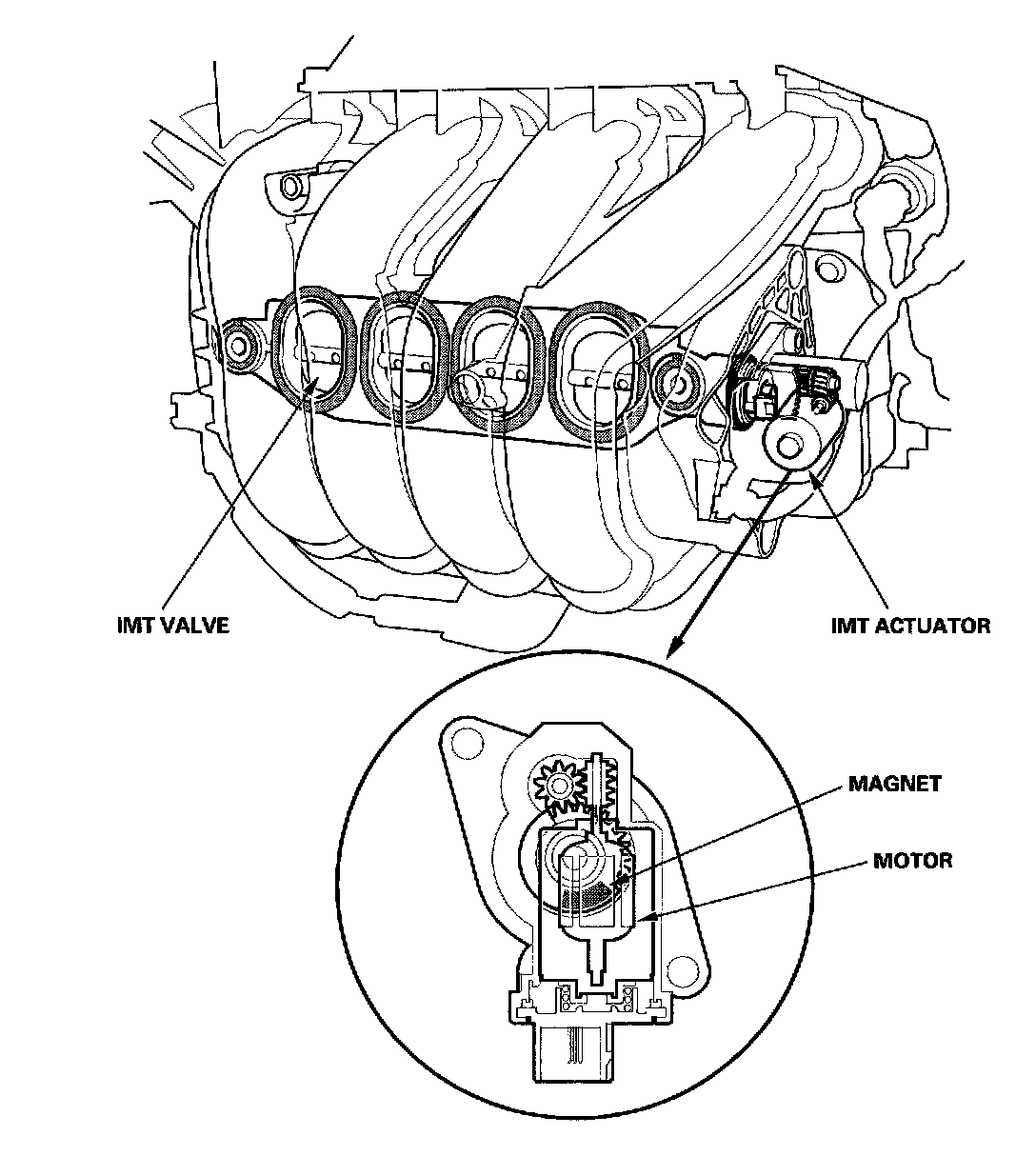 IMT VALVE

IMT ACTUATOR

MAGNET

MOTOR