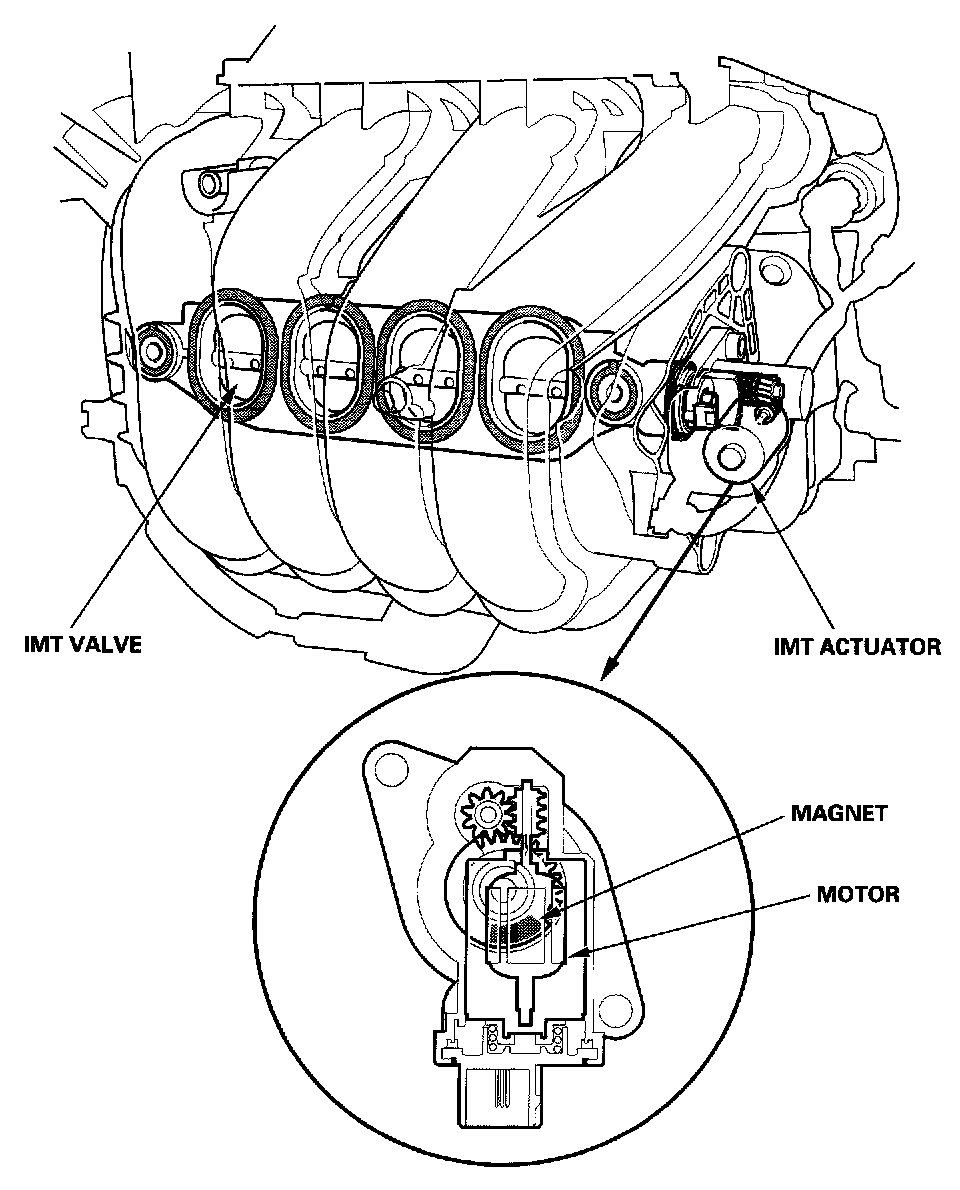 IMT VALVE

IMT ACTUATOR

MAGNET

MOTOR