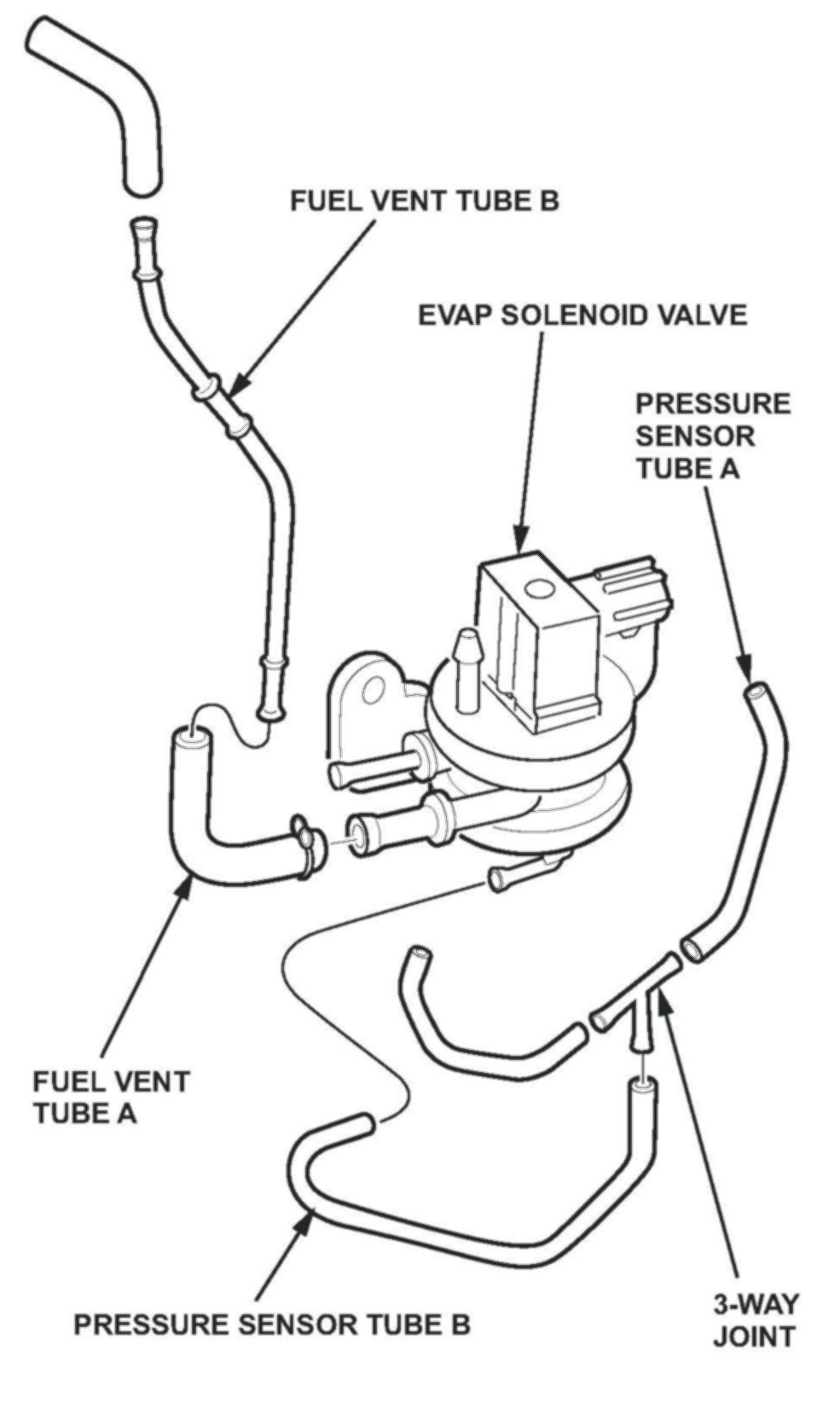 FUEL VENT TUBE B

EVAP SOLENOID VALVE

PRESSURE SENSOR TUBE A

FUEL VENT TUBE A

PRESSURE SENSOR TUBE B

3-WAY JOINT