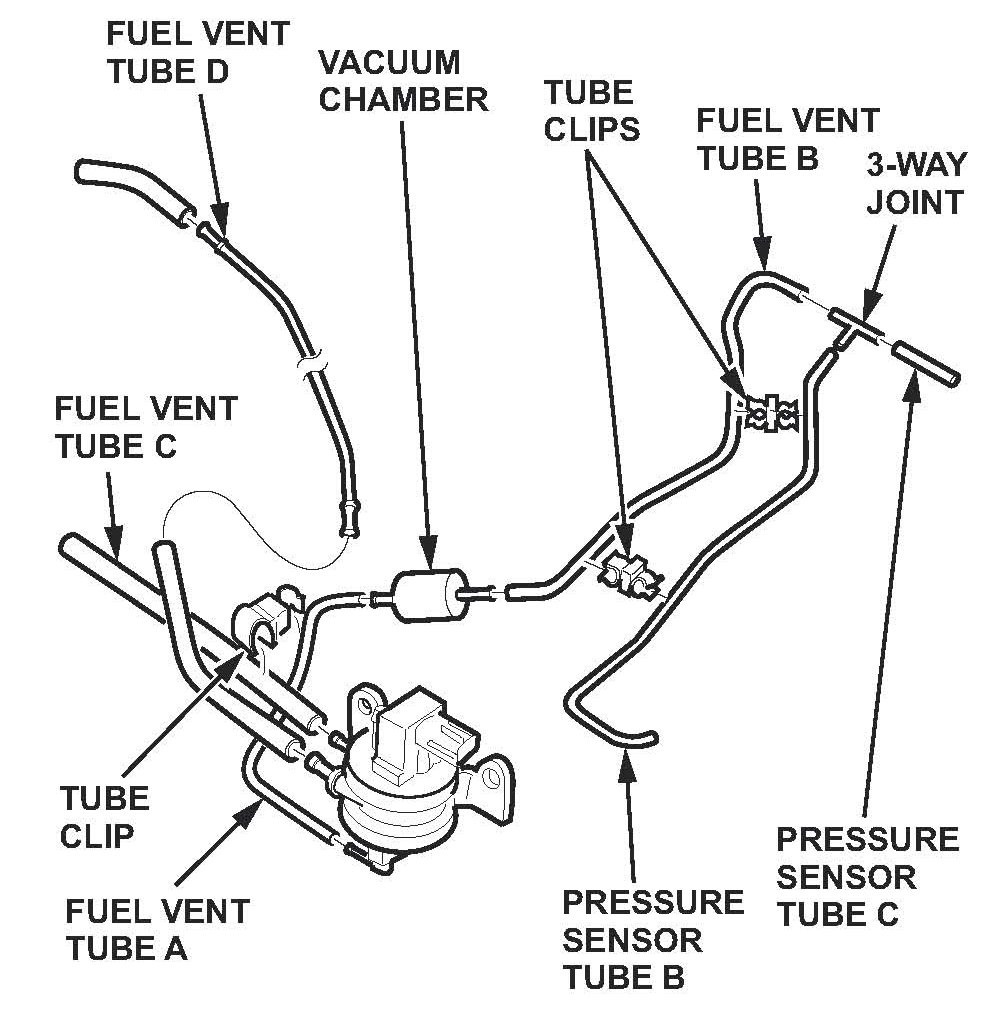 FUEL VENT TUBE D

VACUUM CHAMBER

TUBE CLIPS

FUEL VENT TUBE B

3-WAY JOINT

FUEL VENT TUBE C

TUBE CLIP

FUEL VENT TUBE A

PRESSURE SENSOR TUBE B

PRESSURE SENSOR TUBE C