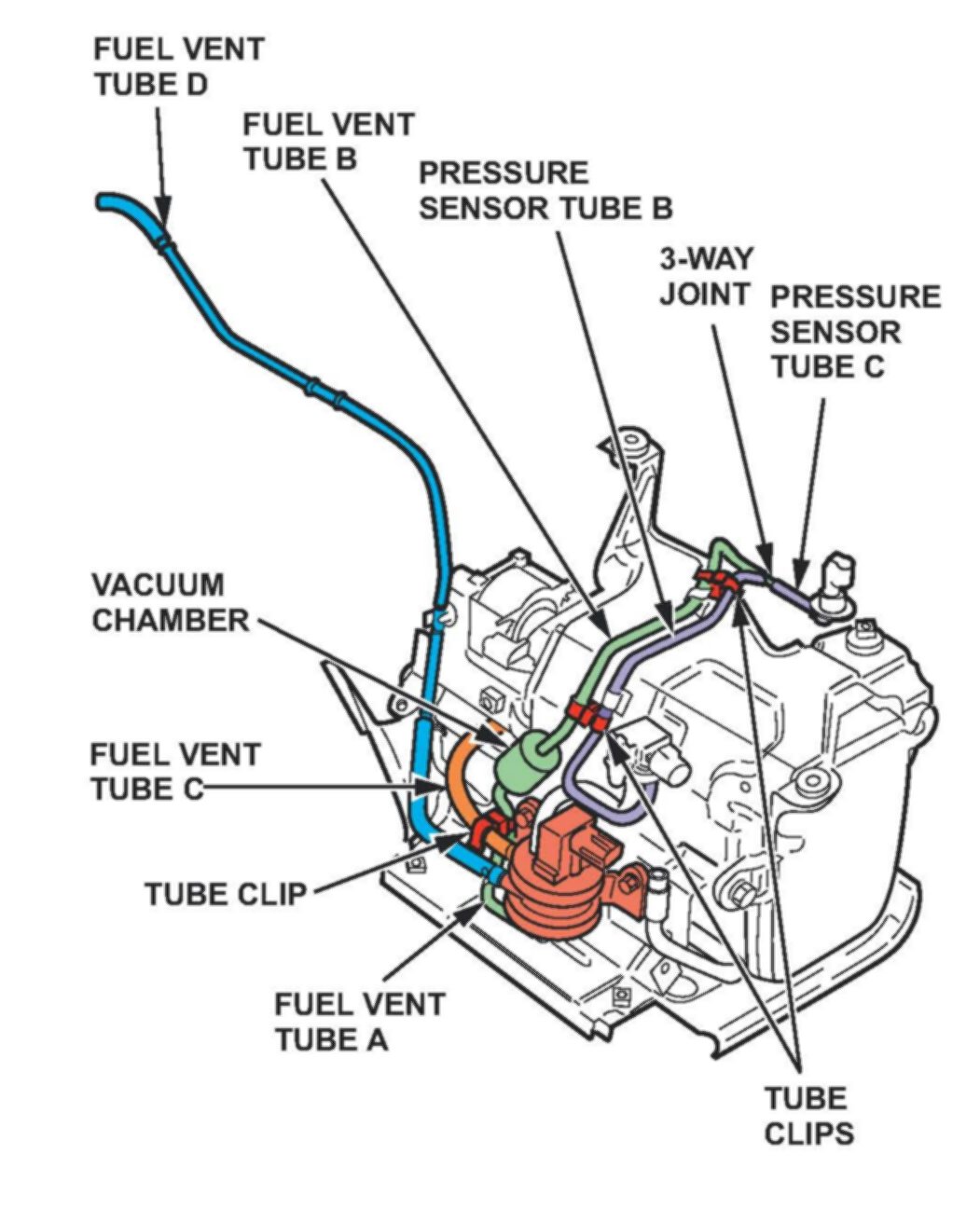 FUEL VENT TUBE D

FUEL VENT TUBE B

PRESSURE SENSOR TUBE B

3-WAY JOINT

PRESSURE SENSOR TUBE C

VACUUM CHAMBER

FUEL VENT TUBE C

TUBE CLIP

FUEL VENT TUBE A

TUBE CLIPS