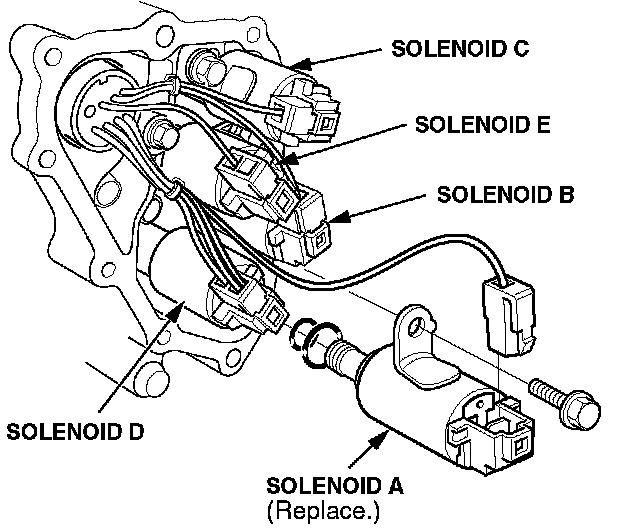 SOLENOID C

SOLENOID E

SOLENOID B

SOLENOID D

SOLENOID A
(Replace.)