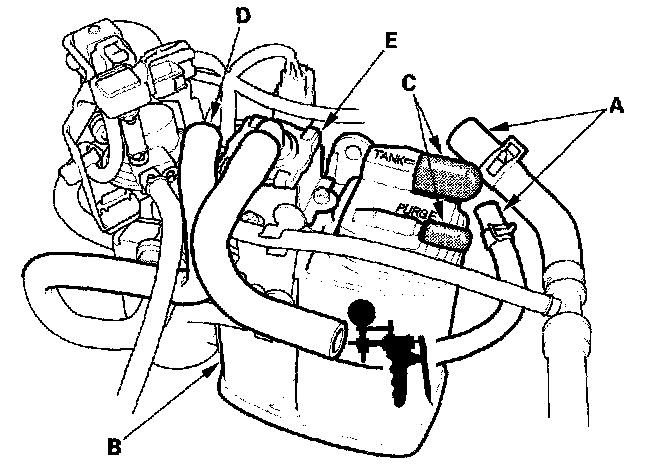 D
E
C
A
TANK
PURGE
B