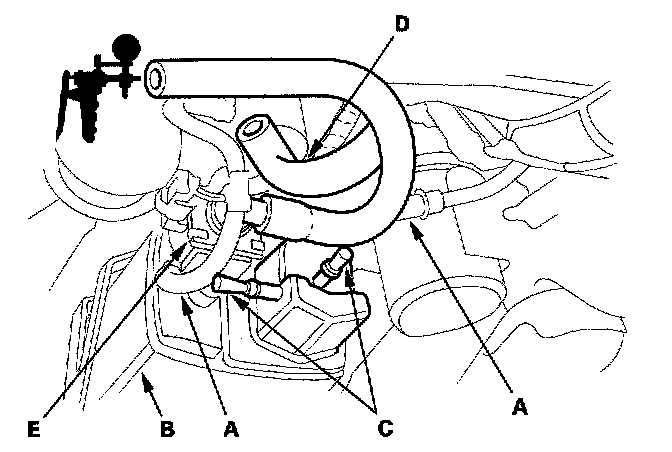 D

E B A C A