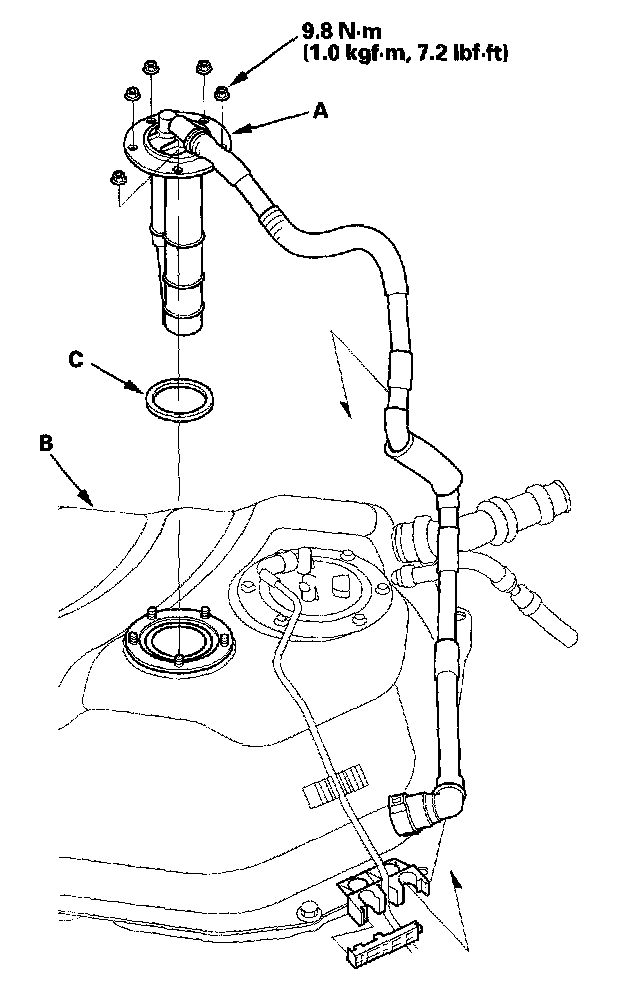 9.8 N·m
(1.0 kgf·m, 7.2 lbf·ft)

A

C

B