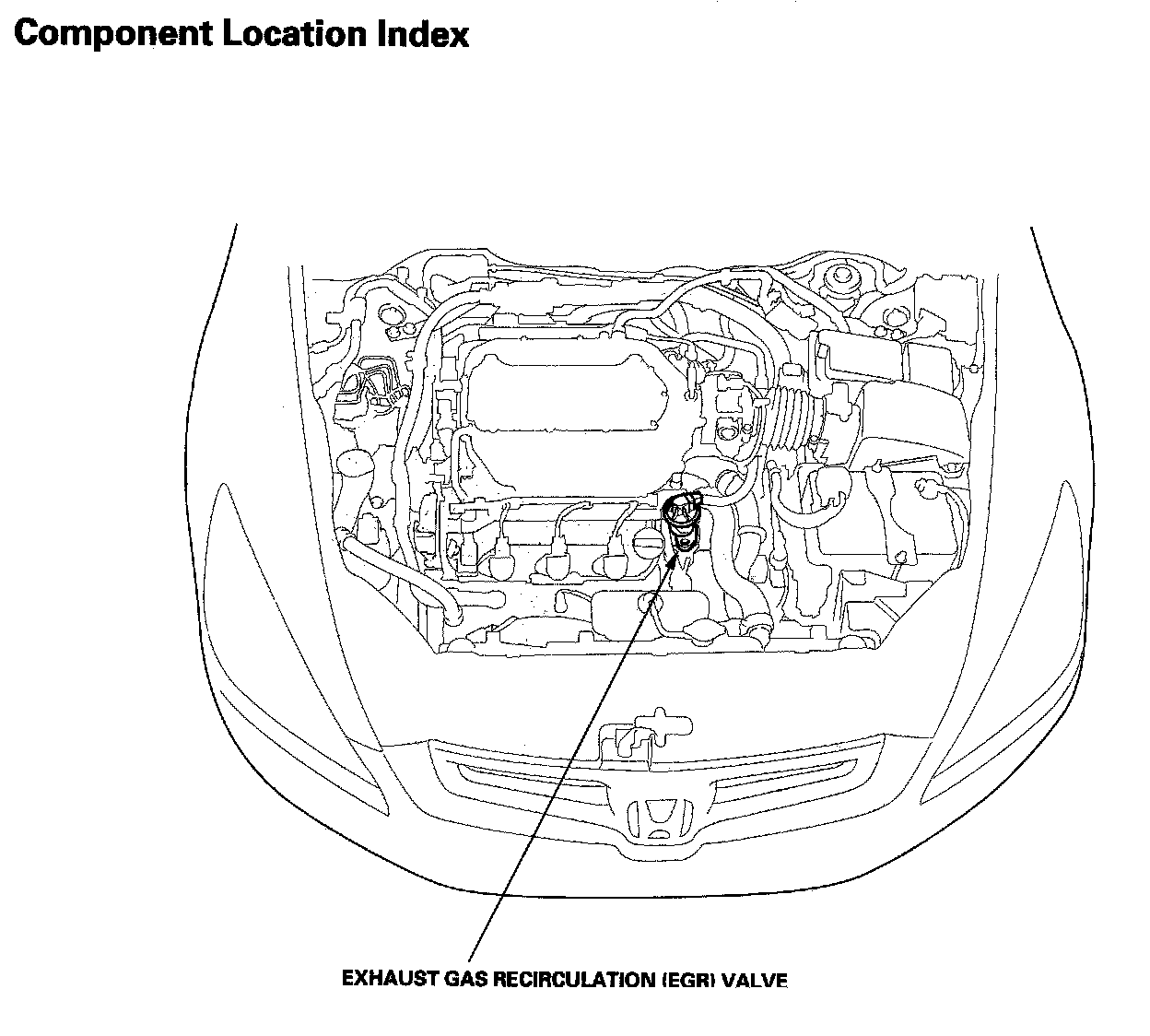 Component Location Index

EXHAUST GAS RECIRCULATION (EGR) VALVE