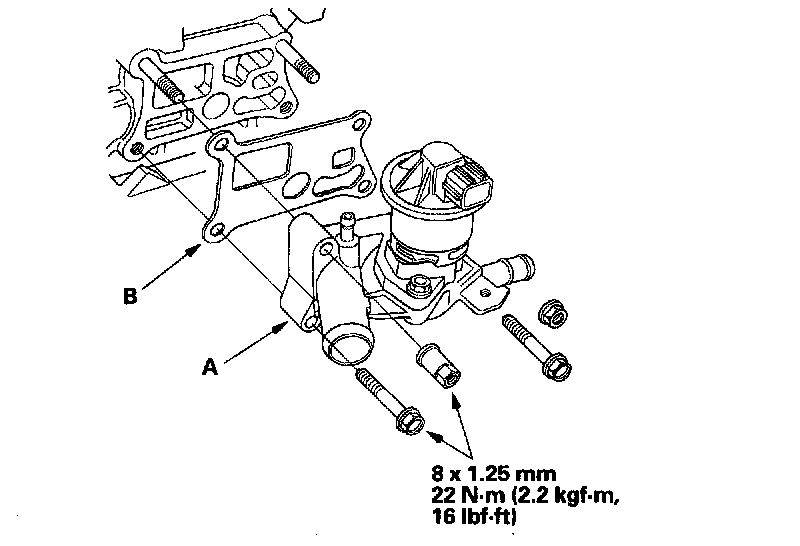 B

A

8 x 1.25 mm
22 N·m (2.2 kgf·m, 16 lbf·ft)