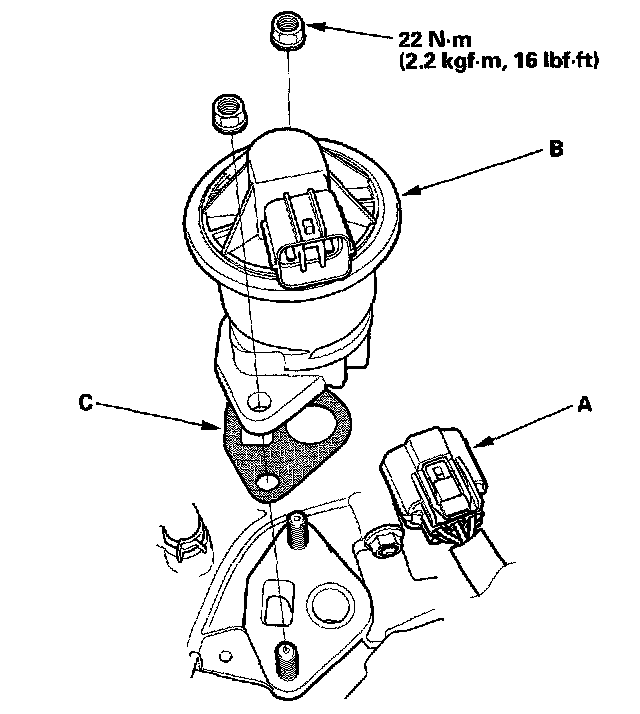 22 N·m
(2.2 kgf·m, 16 lbf·ft)

B

C

A