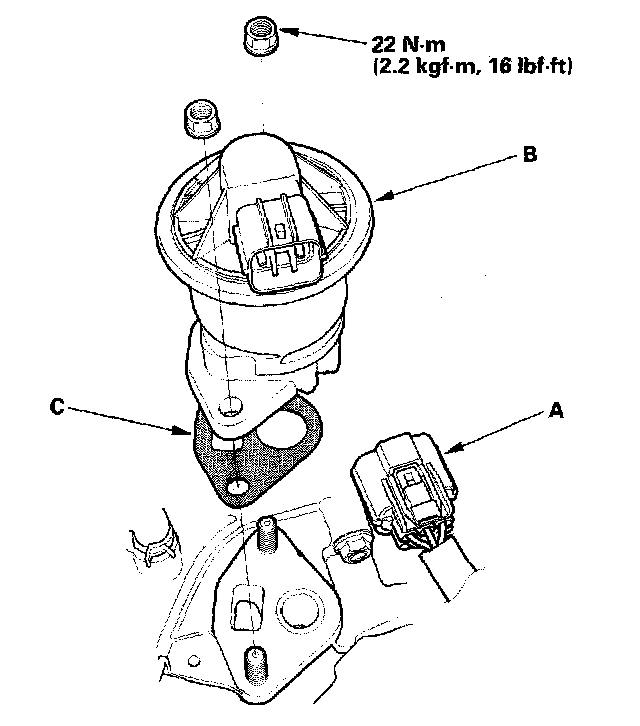 22 N·m
(2.2 kgf·m, 16 lbf·ft)

B

C

A