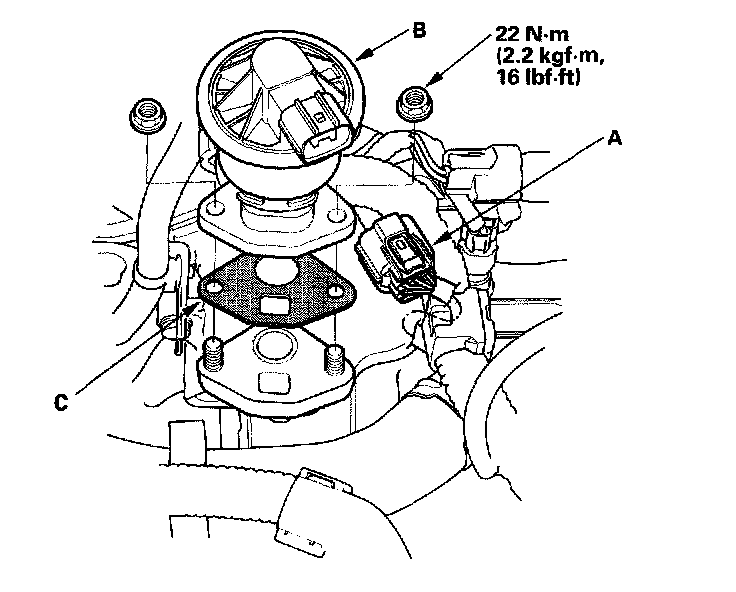 B

22 N·m
(2.2 kgf·m,
16 lbf·ft)

A

C