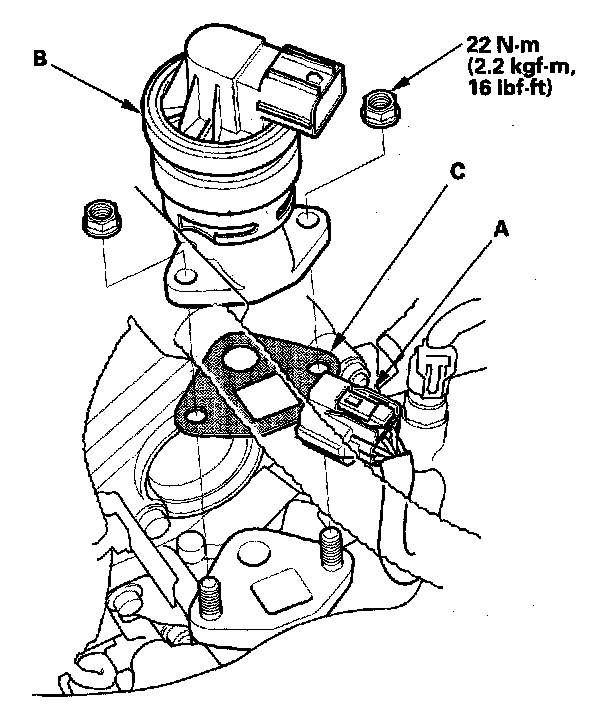 B

22 N·m
(2.2 kgf·m,
16 lbf·ft)

C

A