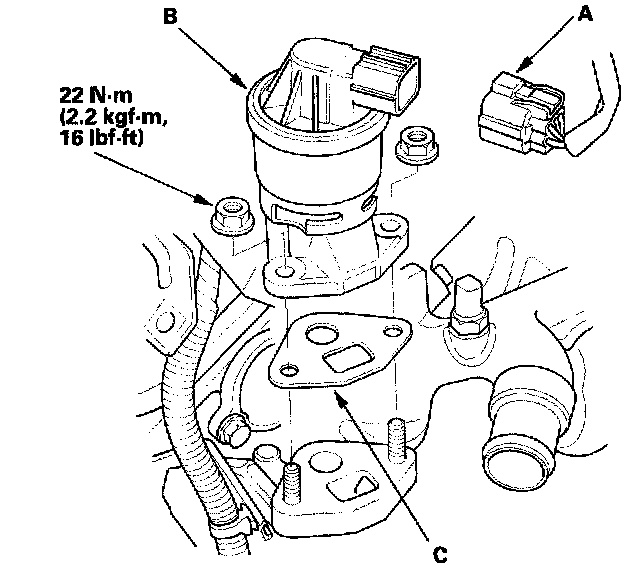 B

A

22 N·m
(2.2 kgf·m,
16 lbf·ft)

C