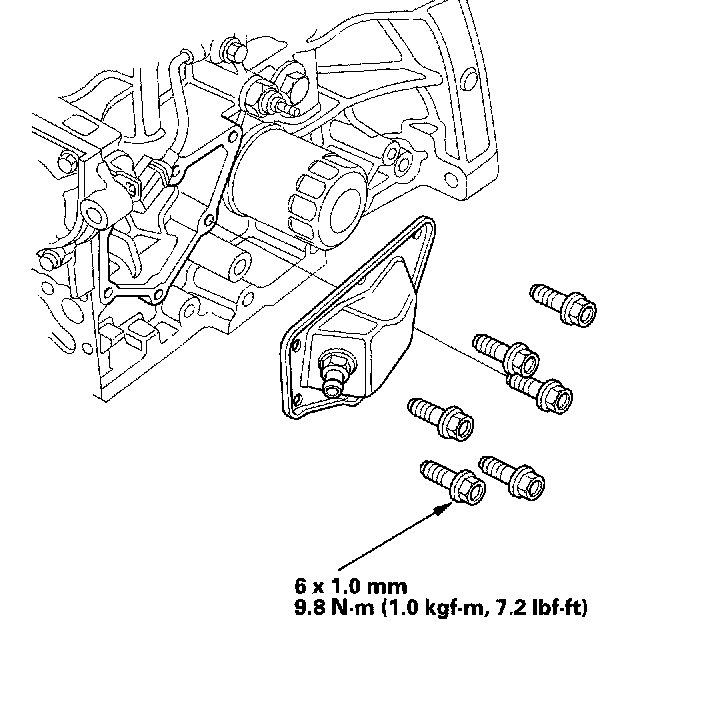 6 x 1.0 mm
9.8 N·m (1.0 kgf·m, 7.2 lbf·ft)