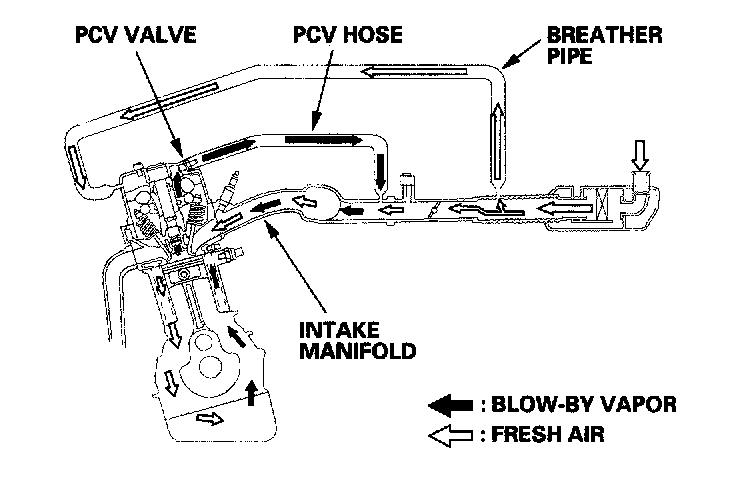 PCV VALVE

PCV HOSE

BREATHER PIPE

INTAKE MANIFOLD

: BLOW-BY VAPOR

: FRESH AIR