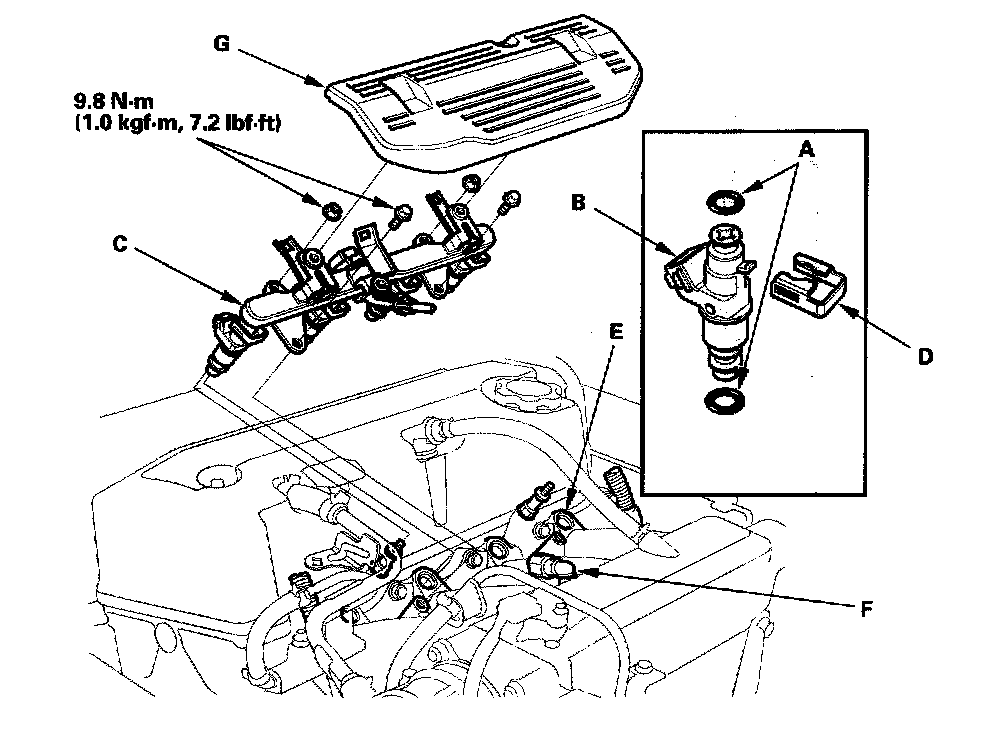 G

9.8 N·m
(1.0 kgf·m, 7.2 lbf·ft)

A

B

C

D

E

F