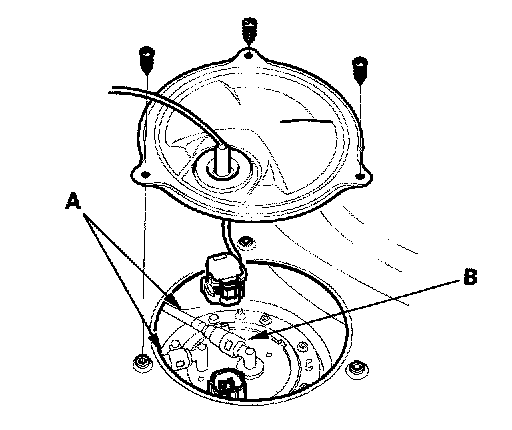 A
B