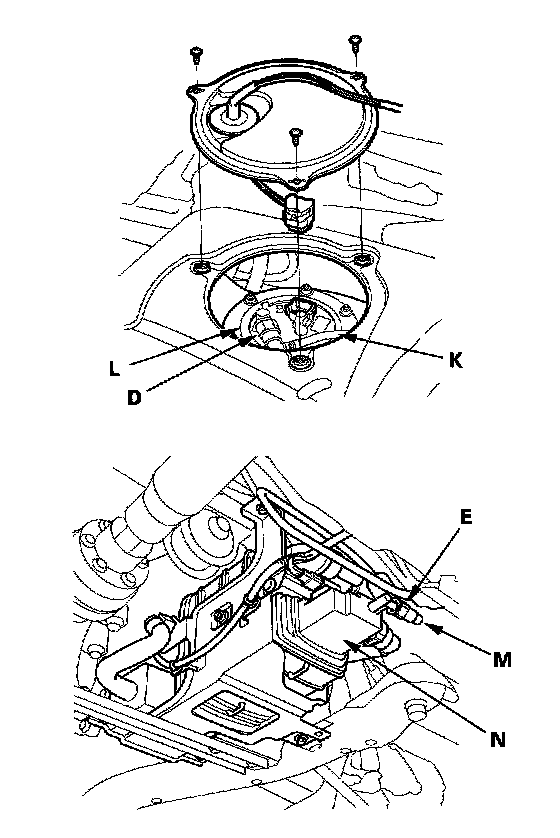 L
D
K

E
M
N