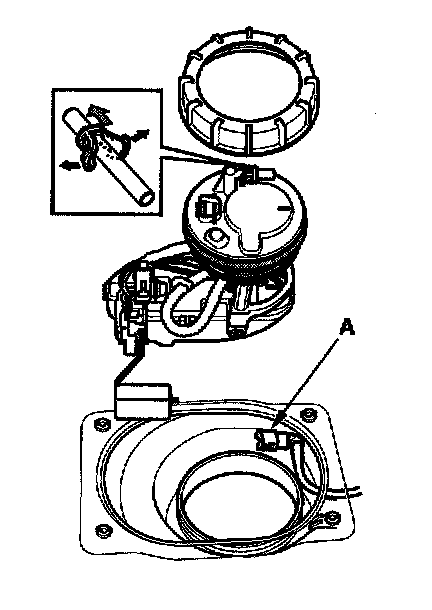 A