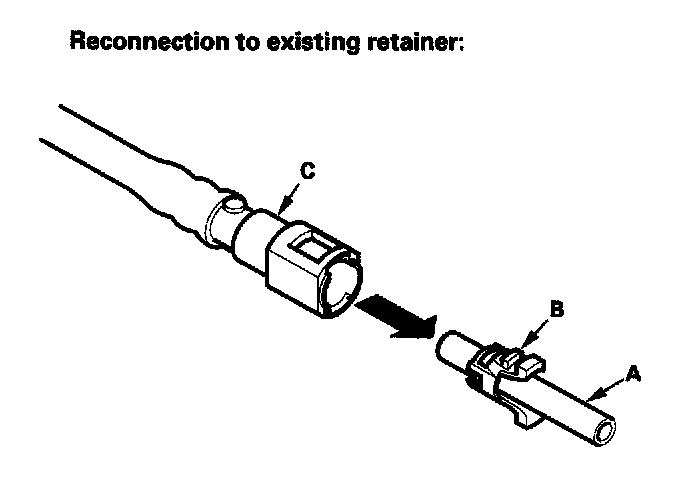 Reconnection to existing retainer:

C

B

A