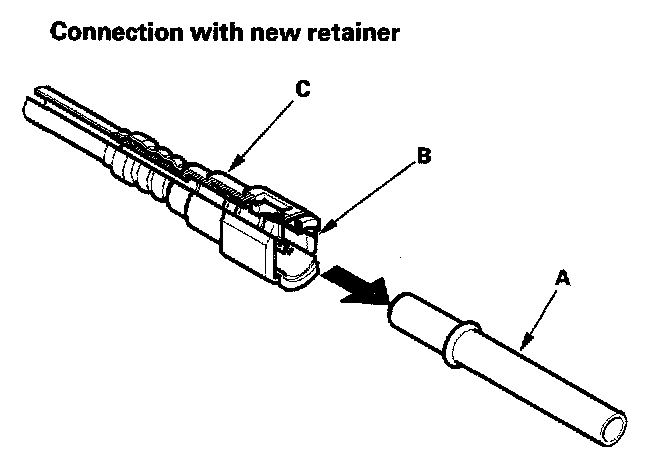 Connection with new retainer

C

B

A