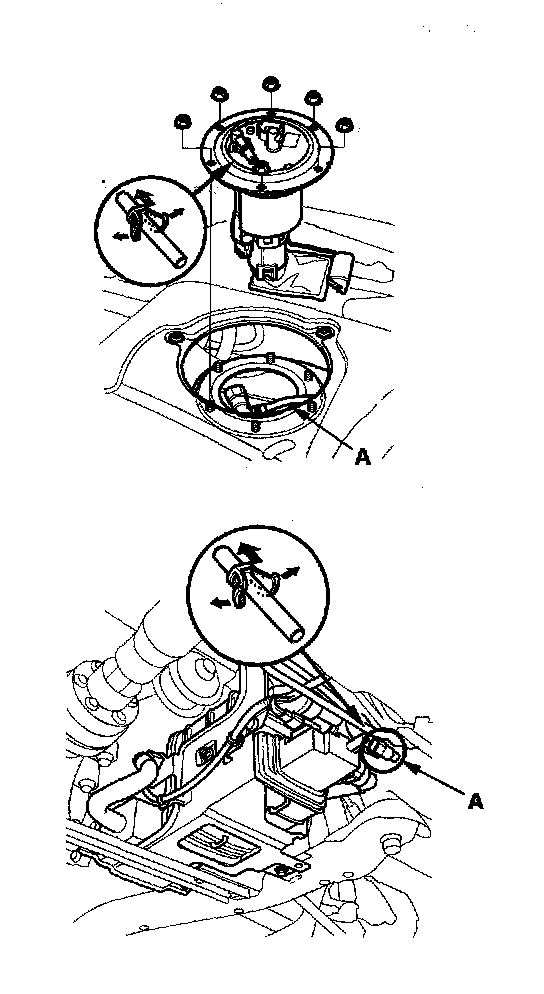 A

A